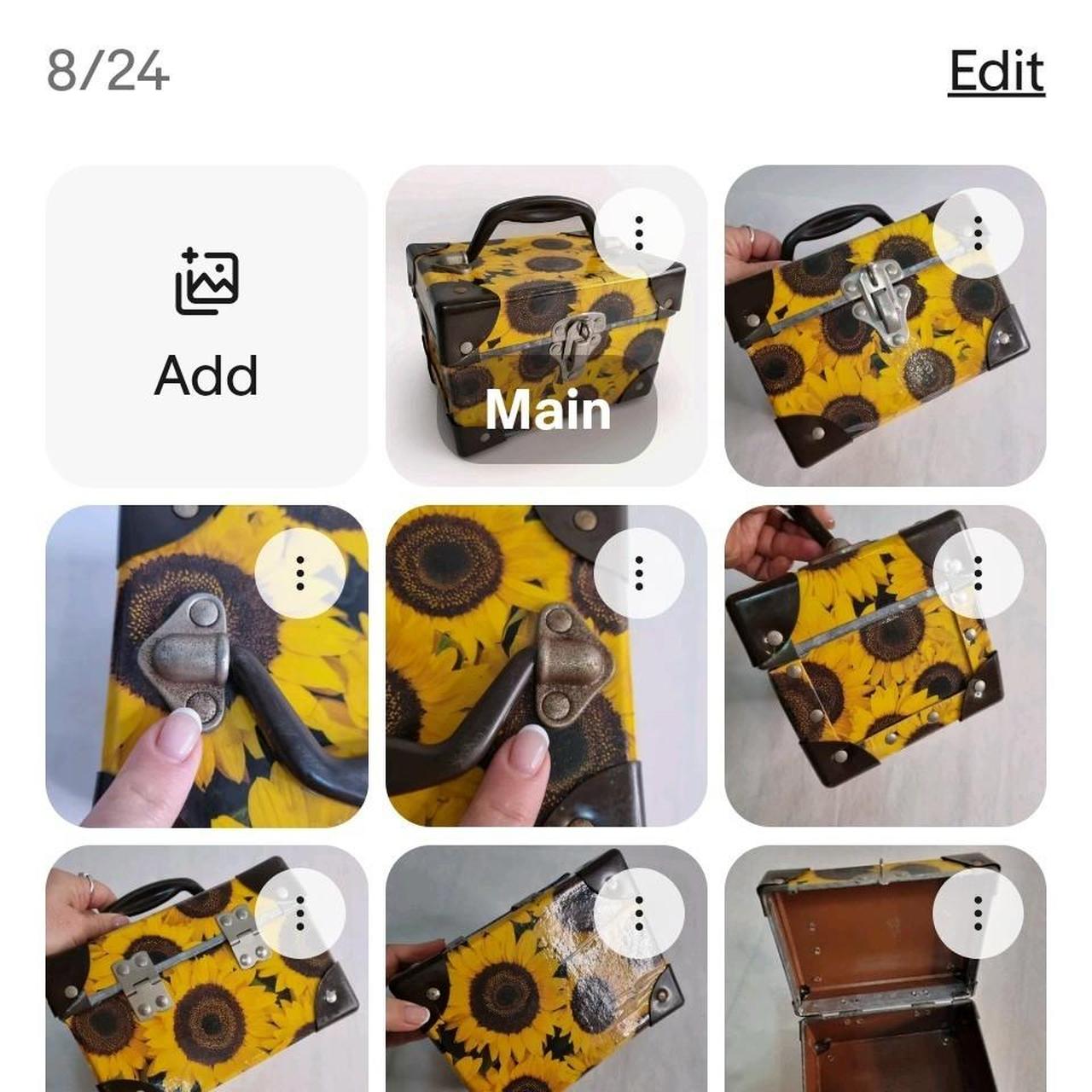 8/24

Edit

Add

Main