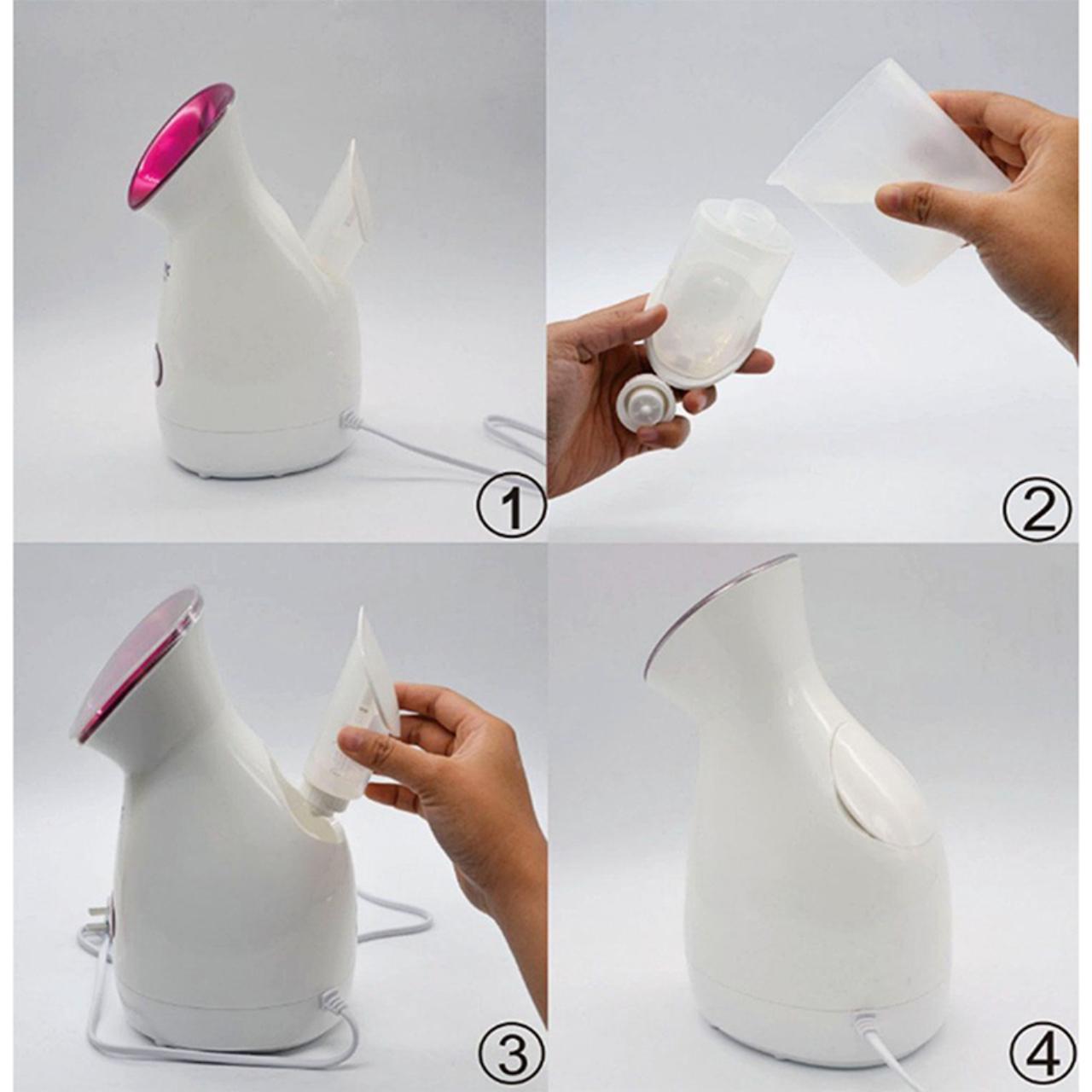 ①
②
③
④